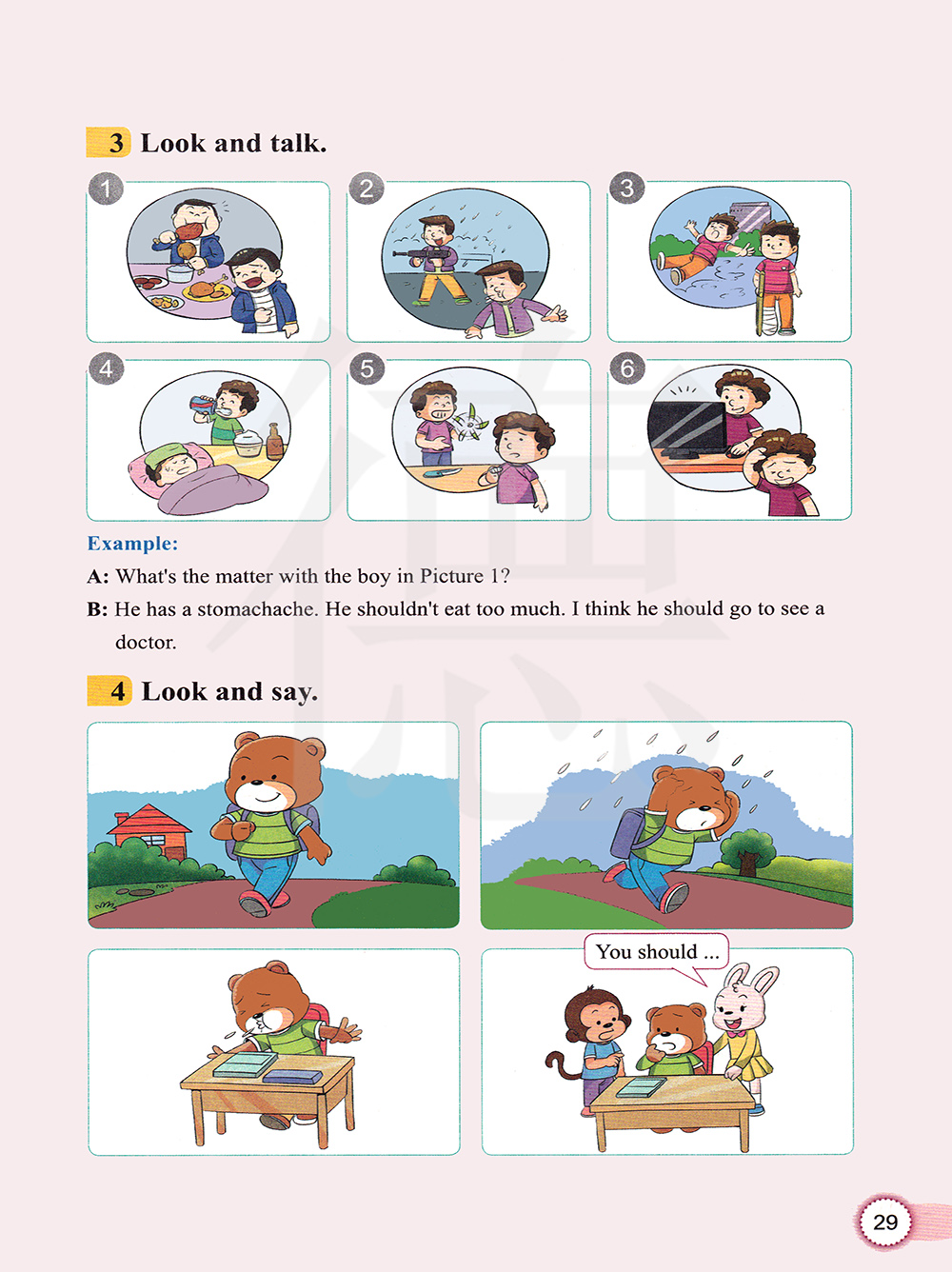 3 Look and talk.

1

2

3

4

5

6

Example:

A: What's the matter with the boy in Picture 1?

B: He has a stomachache. He shouldn't eat too much. I think he should go to see a doctor.

4 Look and say.

You should ...

29