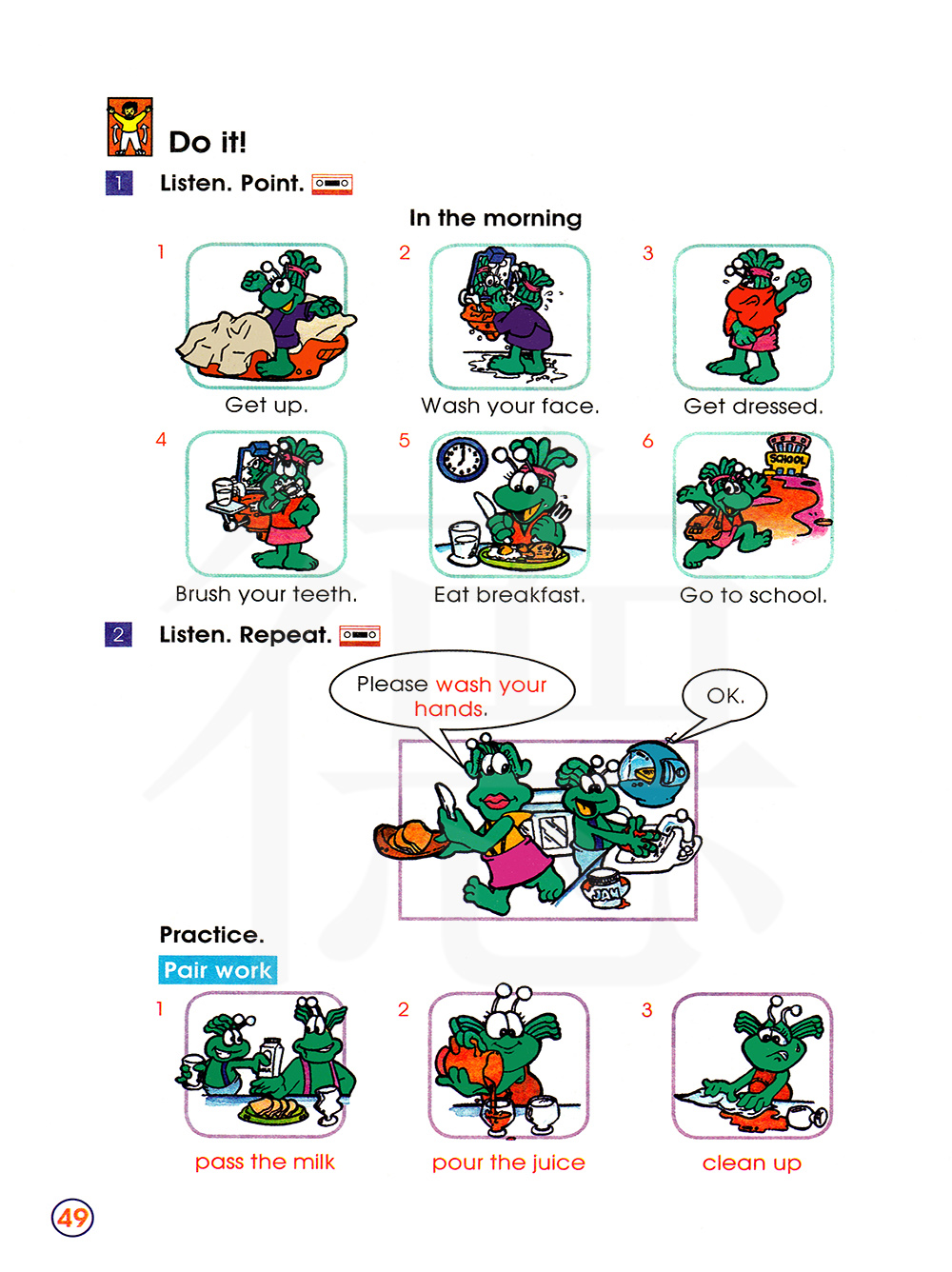 Do it!

1 Listen. Point.

In the morning

1 Get up.

2 Wash your face.

3 Get dressed.

4 Brush your teeth.

5 Eat breakfast.

6 Go to school.

SCHOOL

2 Listen. Repeat.

Please wash your hands.

OK.

JAM

Practice.

Pair work

1 pass the milk

2 pour the juice

3 clean up

49