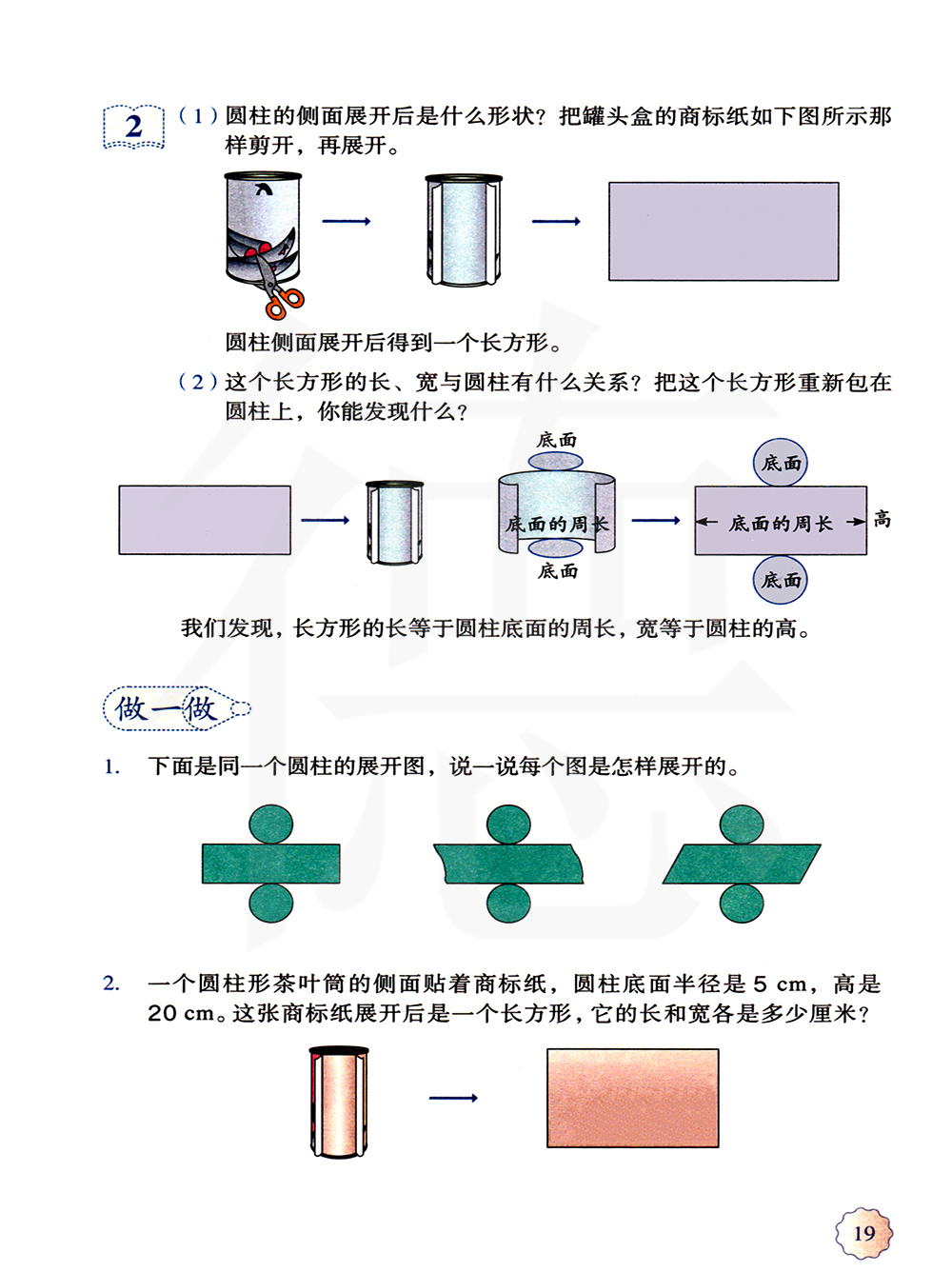 2 （1）圆柱的侧面展开后是什么形状？把罐头盒的商标纸如下图所示那样剪开，再展开。

圆柱侧面展开后得到一个长方形。

（2）这个长方形的长、宽与圆柱有什么关系？把这个长方形重新包在圆柱上，你能发现什么？

底面

底面的周长

底面

底面

底面的周长

高

底面

我们发现，长方形的长等于圆柱底面的周长，宽等于圆柱的高。

做一做

1. 下面是同一个圆柱的展开图，说一说每个图是怎样展开的。

2. 一个圆柱形茶叶筒的侧面贴着商标纸，圆柱底面半径是 5 cm，高是 20 cm。这张商标纸展开后是一个长方形，它的长和宽各是多少厘米？

19