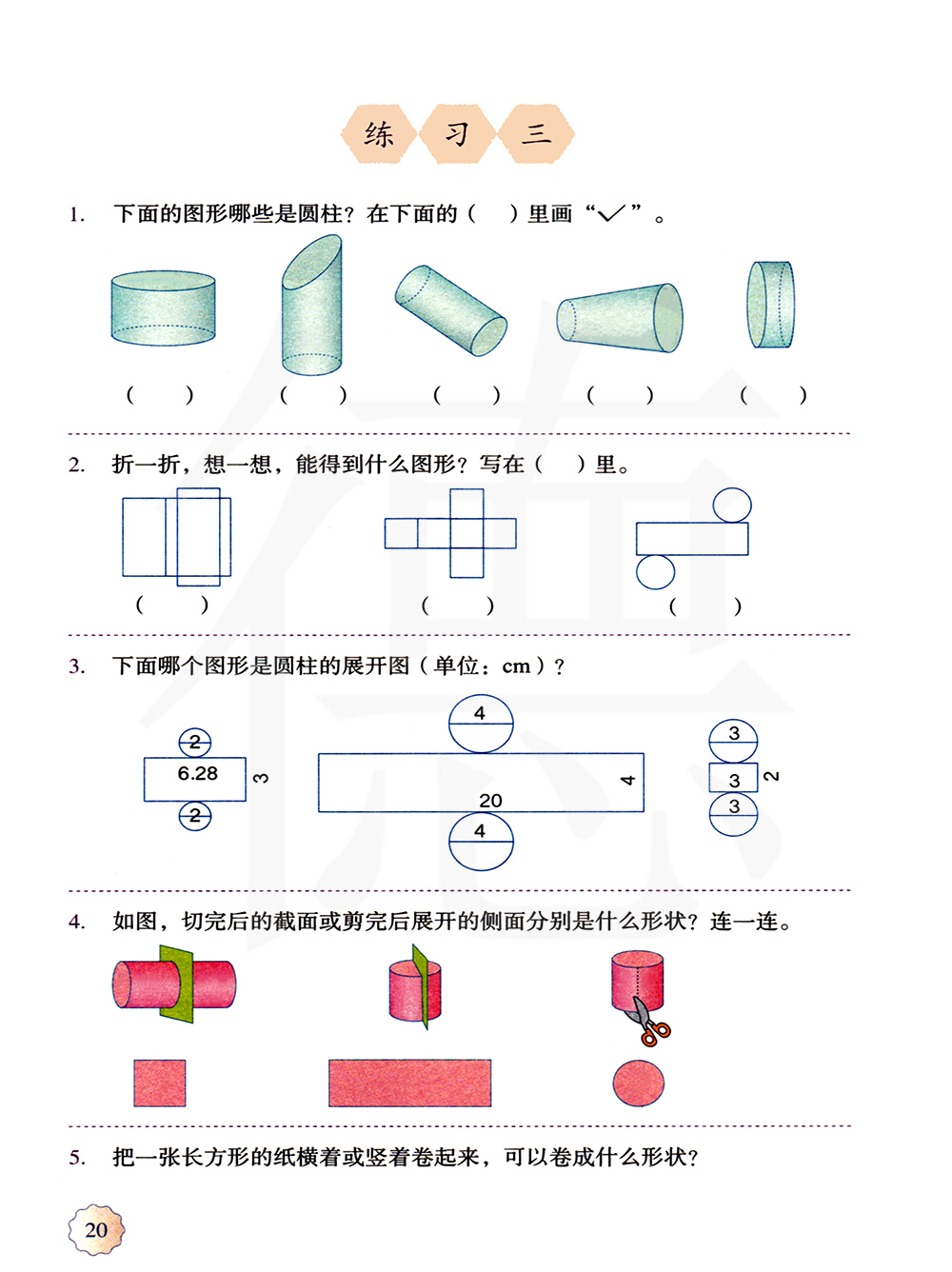 练 习 三

1. 下面的图形哪些是圆柱？在下面的（ ）里画“✓”。

（ ） （ ） （ ） （ ） （ ）

2. 折一折，想一想，能得到什么图形？写在（ ）里。

（ ） （ ） （ ）

3. 下面哪个图形是圆柱的展开图（单位：cm）？

2
6.28
3
2

4
20
4
4

3
3
2
3

4. 如图，切完后的截面或剪完后展开的侧面分别是什么形状？连一连。

5. 把一张长方形的纸横着或竖着卷起来，可以卷成什么形状？

20