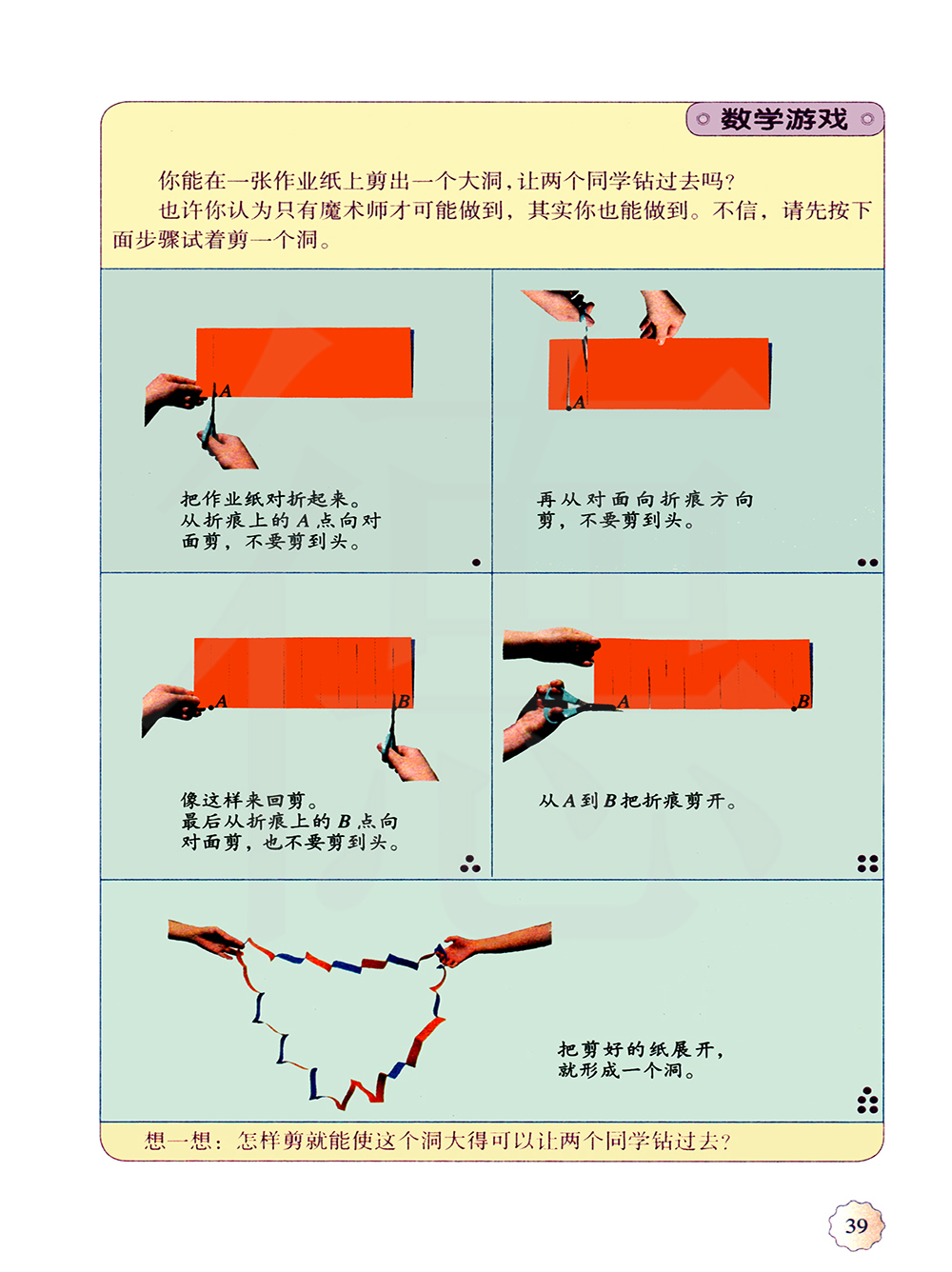 数学游戏

你能在一张作业纸上剪出一个大洞，让两个同学钻过去吗？

也许你认为只有魔术师才可能做到，其实你也能做到。不信，请先按下面步骤试着剪一个洞。

A

把作业纸对折起来。从折痕上的 A 点向对面剪，不要剪到头。

A

再从对面向折痕方向剪，不要剪到头。

A B

像这样来回剪。最后从折痕上的 B 点向对面剪，也不要剪到头。

A B

从 A 到 B 把折痕剪开。

把剪好的纸展开，就形成一个洞。

想一想：怎样剪就能使这个洞大得可以让两个同学钻过去？

39