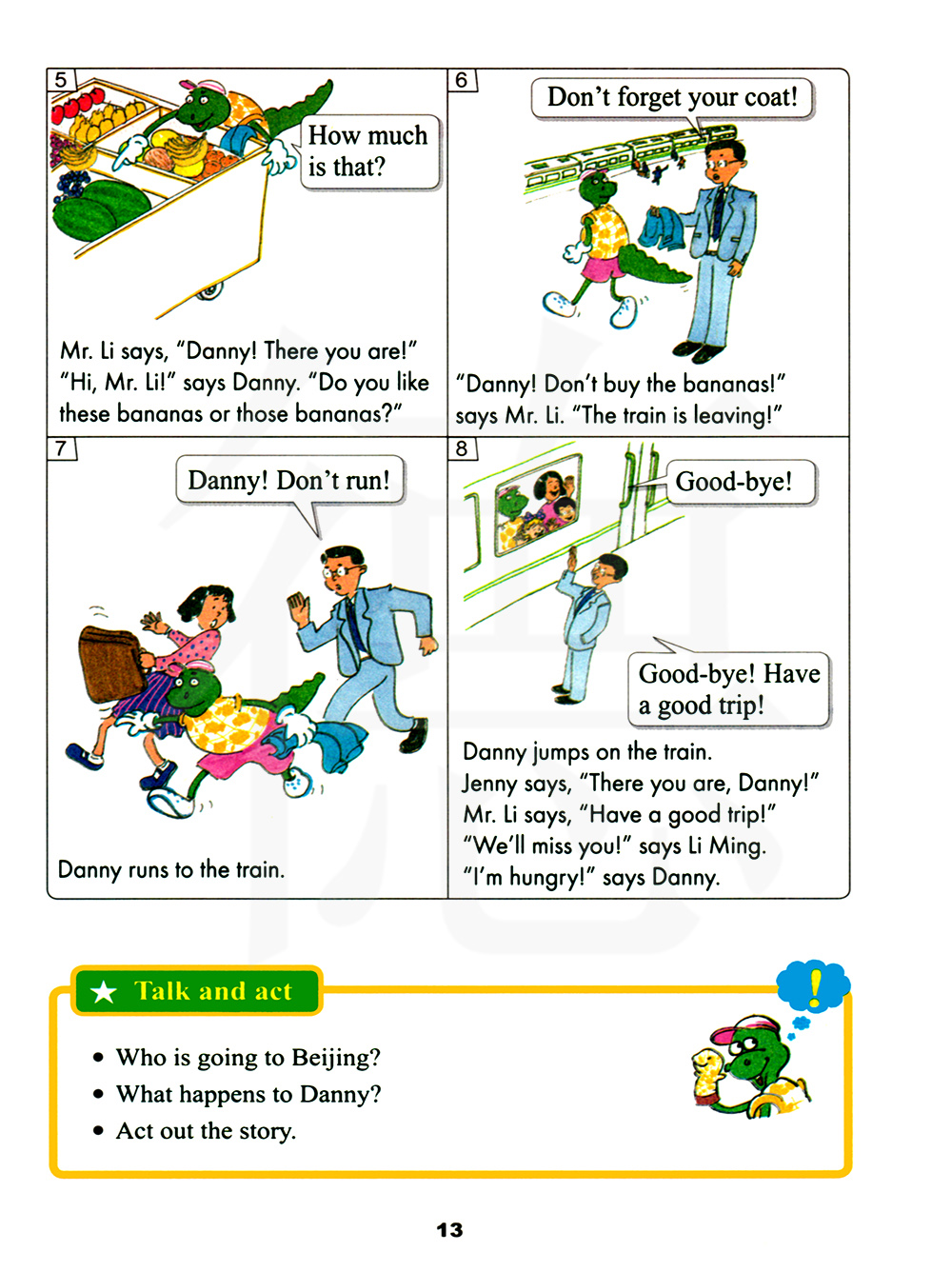 5

How much is that?

Mr. Li says, "Danny! There you are!" "Hi, Mr. Li!" says Danny. "Do you like these bananas or those bananas?"

6

Don't forget your coat!

"Danny! Don't buy the bananas!" says Mr. Li. "The train is leaving!"

7

Danny! Don't run!

Danny runs to the train.

8

Good-bye!

Good-bye! Have a good trip!

Danny jumps on the train. Jenny says, "There you are, Danny!" Mr. Li says, "Have a good trip!" "We'll miss you!" says Li Ming. "I'm hungry!" says Danny.

★ Talk and act

• Who is going to Beijing?
• What happens to Danny?
• Act out the story.

!

13