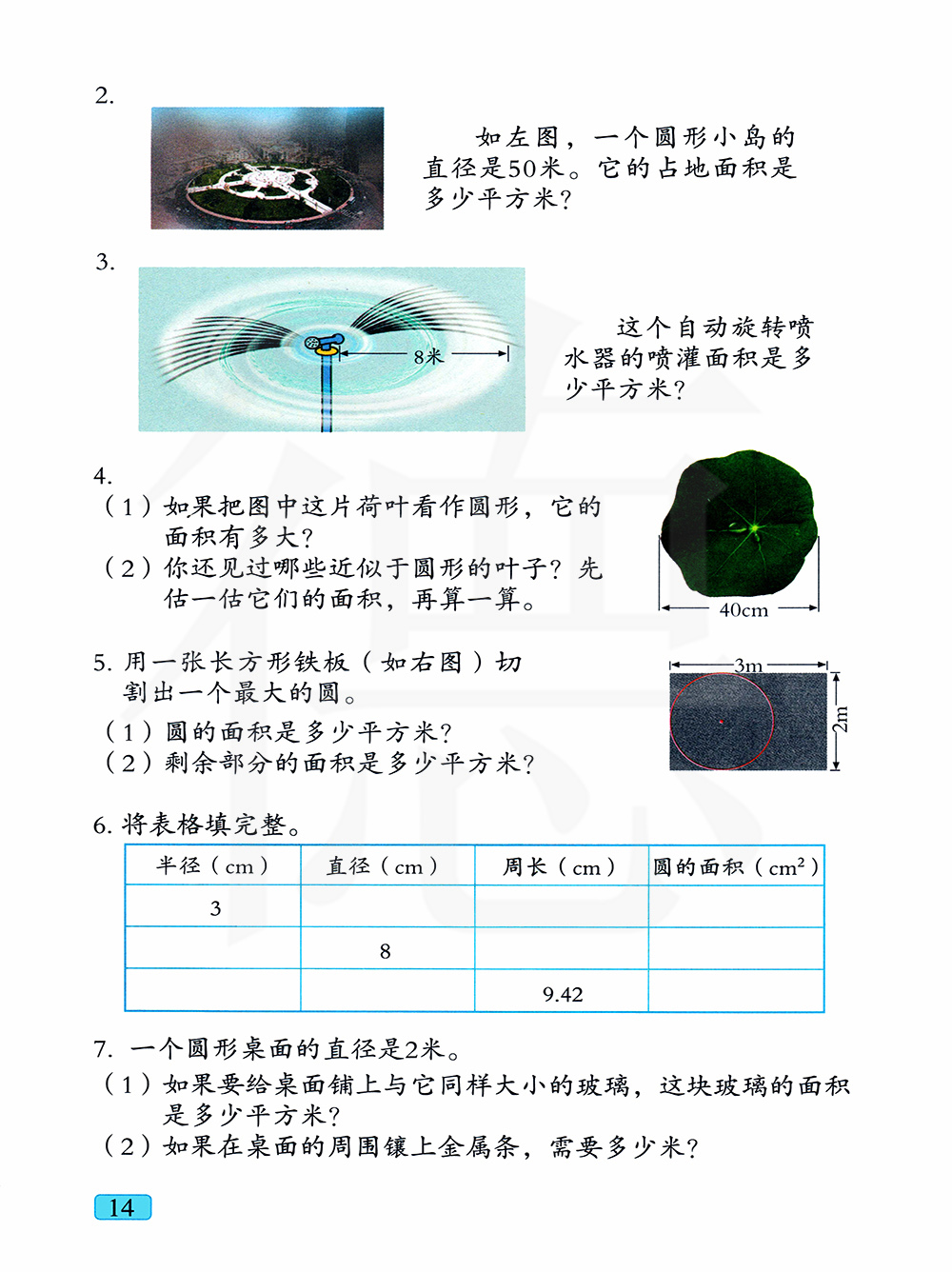 2.

如左图，一个圆形小岛的直径是50米。它的占地面积是多少平方米？

3.

8米

这个自动旋转喷水器的喷灌面积是多少平方米？

4.

（1）如果把图中这片荷叶看作圆形，它的面积有多大？

（2）你还见过哪些近似于圆形的叶子？先估一估它们的面积，再算一算。

40cm

5. 用一张长方形铁板（如右图）切割出一个最大的圆。

（1）圆的面积是多少平方米？

（2）剩余部分的面积是多少平方米？

3m

2m

6. 将表格填完整。

| 半径（cm） | 直径（cm） | 周长（cm） | 圆的面积（$cm^2$） |
|---|---|---|---|
| 3 | | | |
| | 8 | | |
| | | 9.42 | |

7. 一个圆形桌面的直径是2米。

（1）如果要给桌面铺上与它同样大小的玻璃，这块玻璃的面积是多少平方米？

（2）如果在桌面的周围镶上金属条，需要多少米？

14