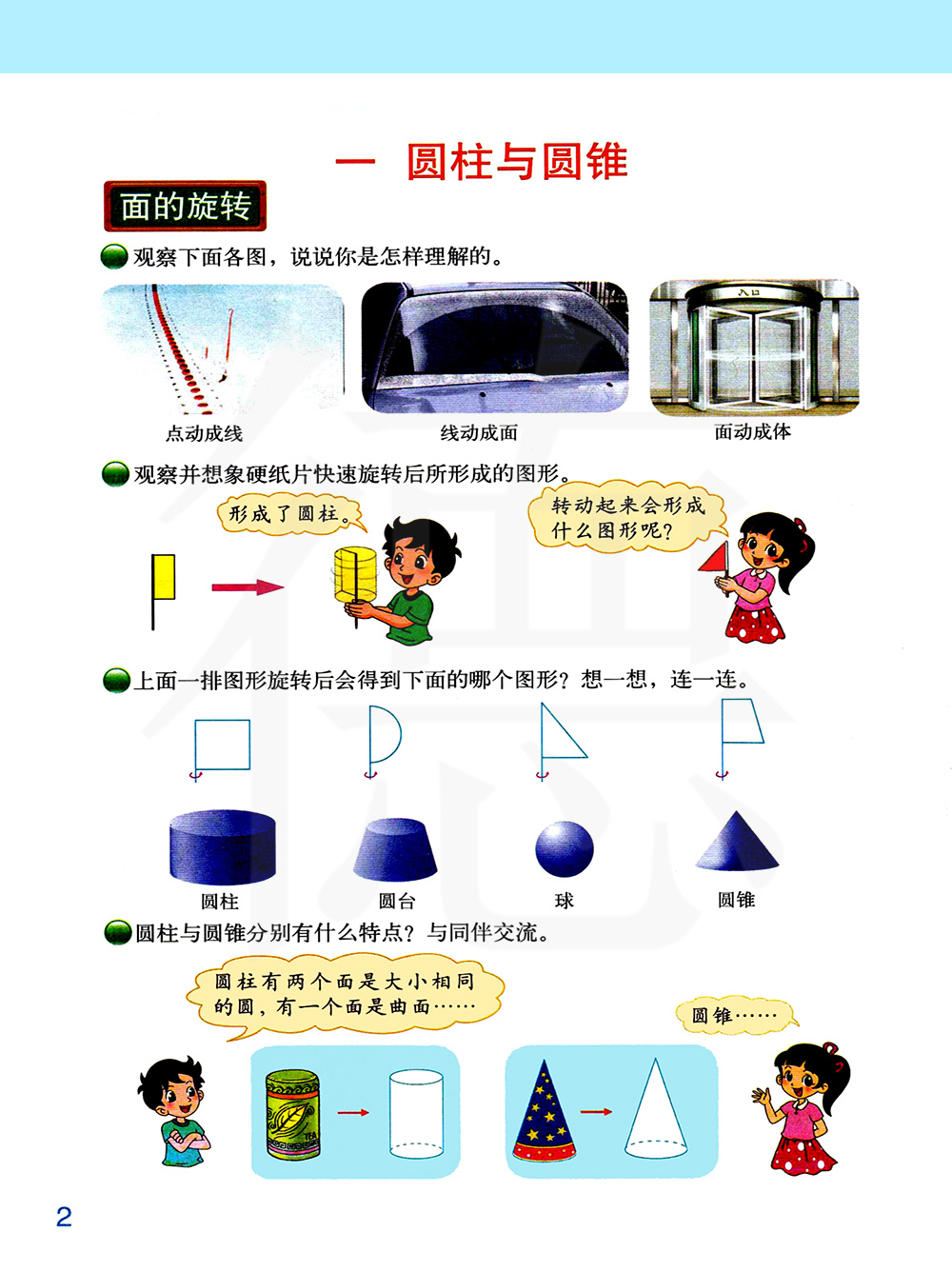 一　圆柱与圆锥

面的旋转

观察下面各图，说说你是怎样理解的。

入口

点动成线

线动成面

面动成体

观察并想象硬纸片快速旋转后所形成的图形。

形成了圆柱。

转动起来会形成什么图形呢？

上面一排图形旋转后会得到下面的哪个图形？想一想，连一连。

圆柱

圆台

球

圆锥

圆柱与圆锥分别有什么特点？与同伴交流。

圆柱有两个面是大小相同的圆，有一个面是曲面……

圆锥……

TEA

2