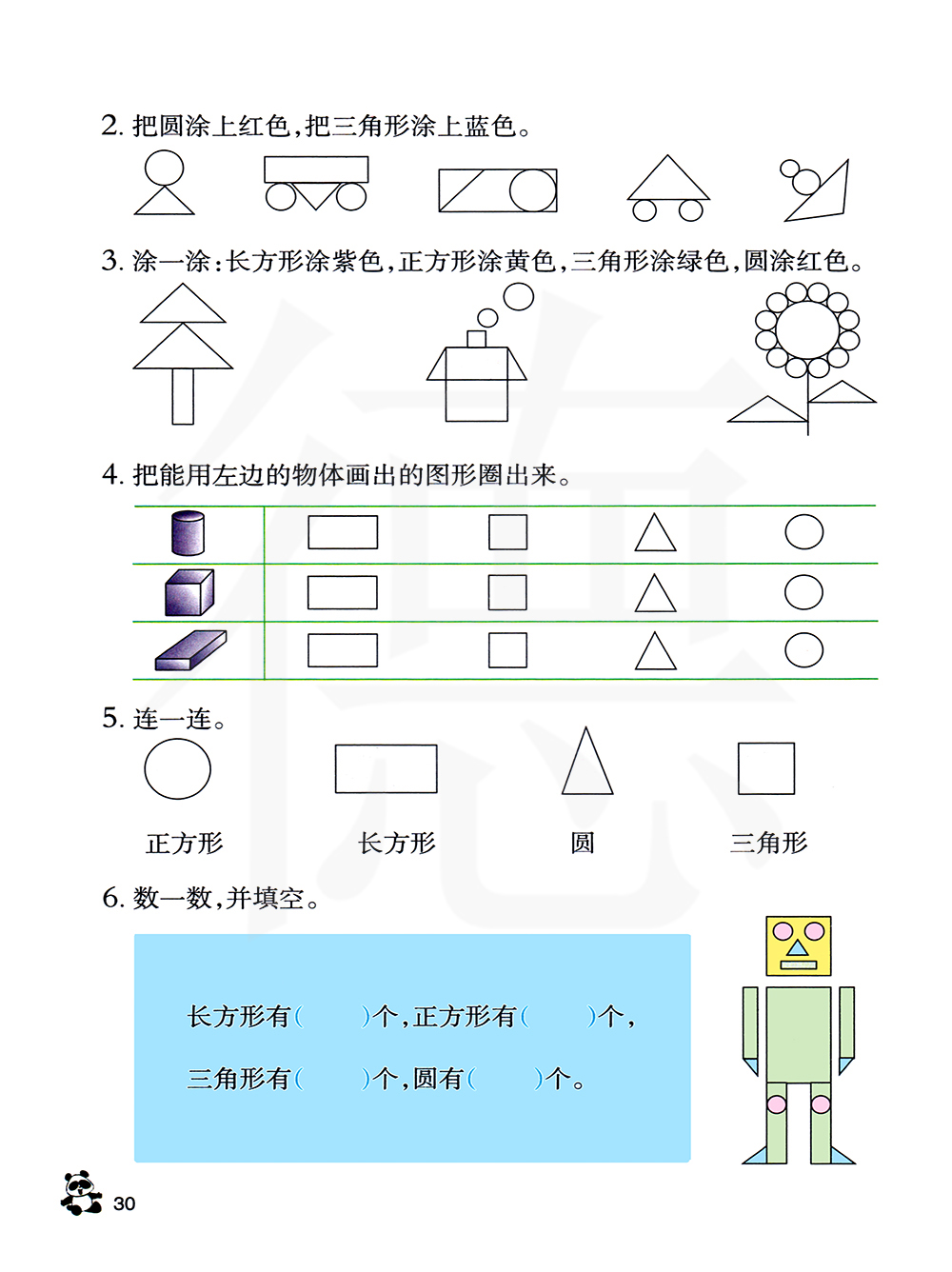 2. 把圆涂上红色，把三角形涂上蓝色。

3. 涂一涂：长方形涂紫色，正方形涂黄色，三角形涂绿色，圆涂红色。

4. 把能用左边的物体画出的图形圈出来。

5. 连一连。

正方形　　长方形　　圆　　三角形

6. 数一数，并填空。

长方形有(　　)个，正方形有(　　)个，

三角形有(　　)个，圆有(　　)个。

30