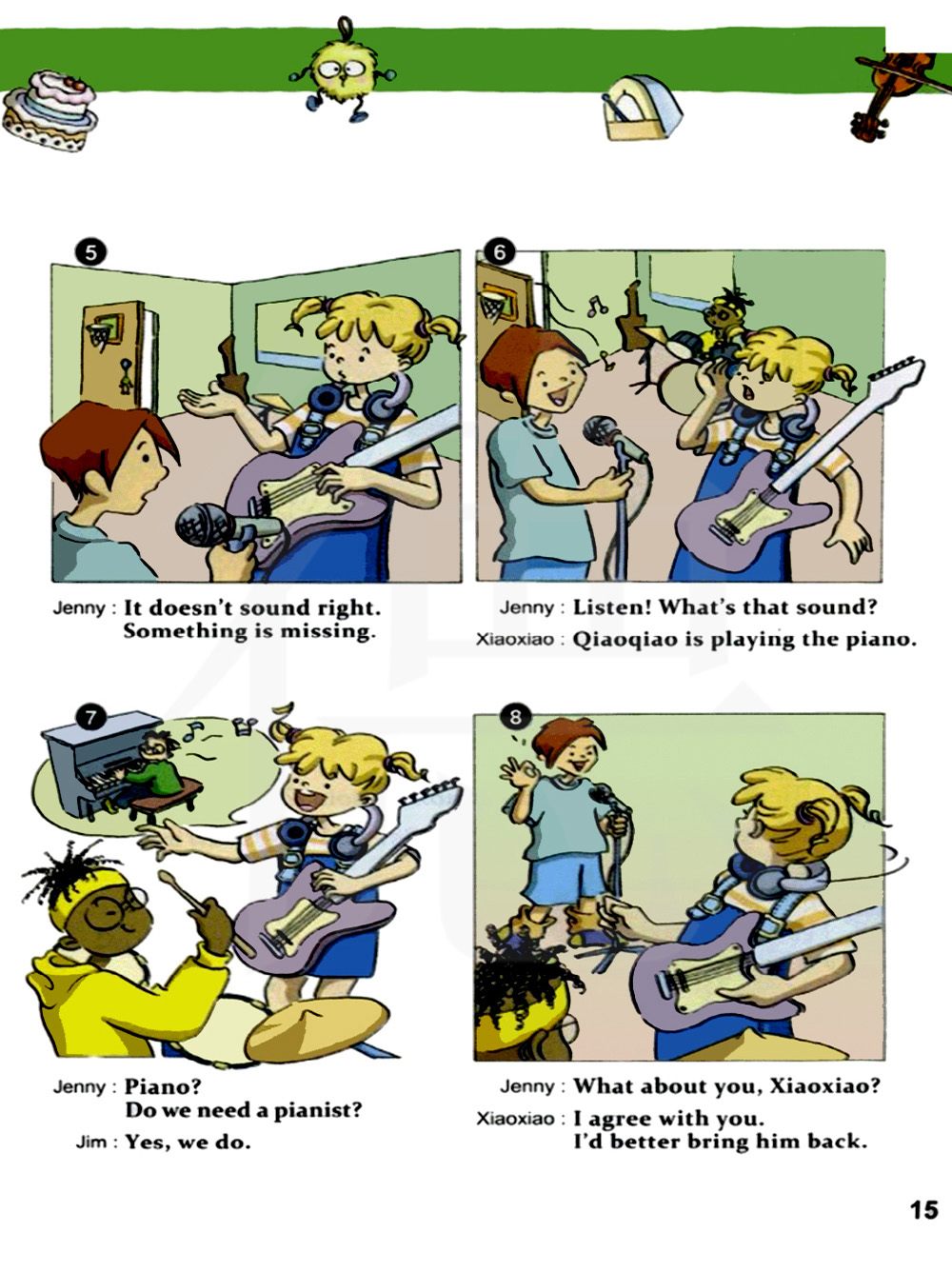 5

Jenny : It doesn't sound right.
Something is missing.

6

Jenny : Listen! What's that sound?
Xiaoxiao : Qiaoqiao is playing the piano.

7

Jenny : Piano?
Do we need a pianist?
Jim : Yes, we do.

8

Jenny : What about you, Xiaoxiao?
Xiaoxiao : I agree with you.
I'd better bring him back.

15