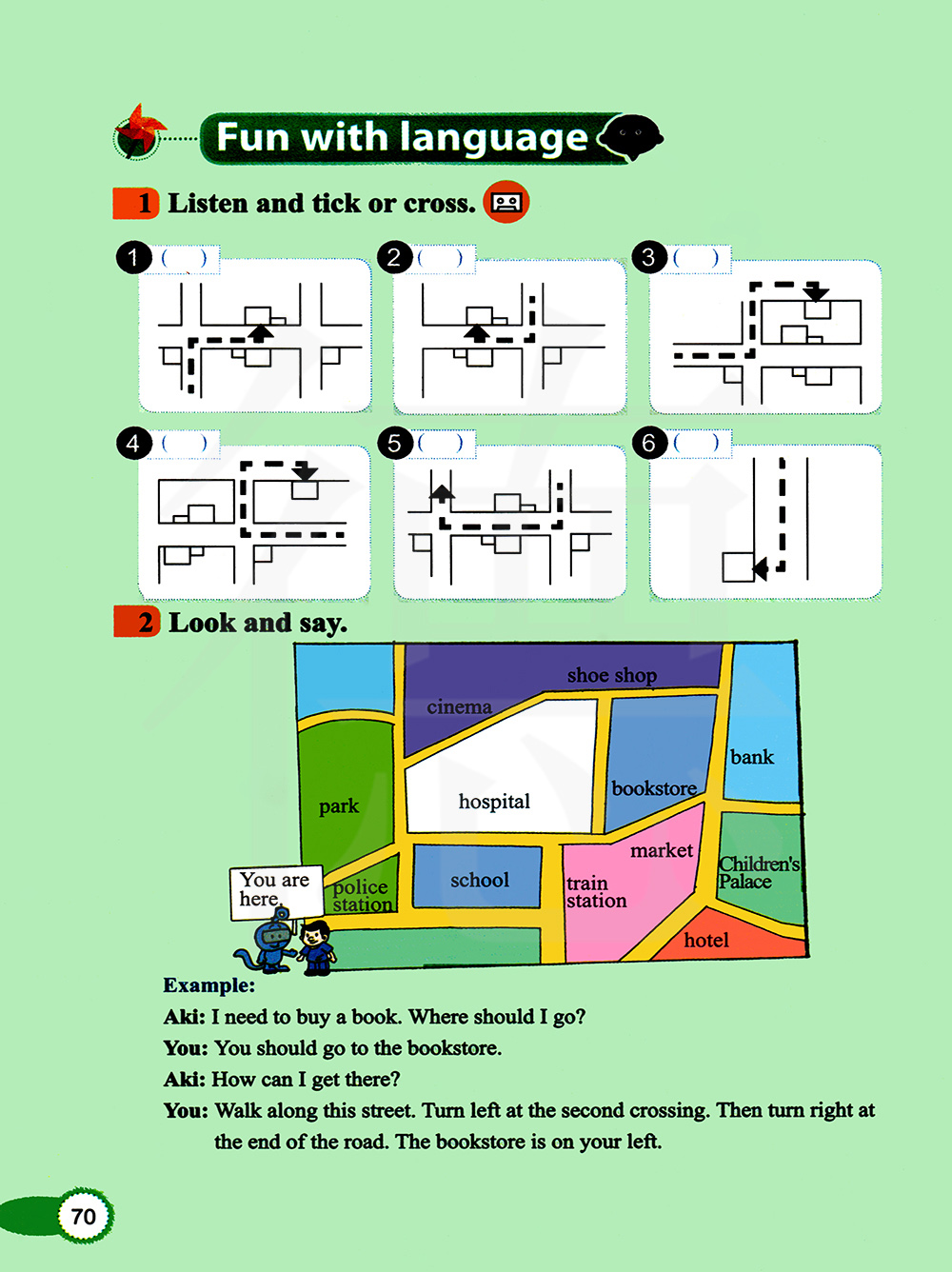 Fun with language

1 Listen and tick or cross.

1 ( )
2 ( )
3 ( )
4 ( )
5 ( )
6 ( )

2 Look and say.

shoe shop
cinema
bank
park
hospital
bookstore
market
Children's Palace
You are here.
police station
school
train station
hotel

Example:
Aki: I need to buy a book. Where should I go?
You: You should go to the bookstore.
Aki: How can I get there?
You: Walk along this street. Turn left at the second crossing. Then turn right at the end of the road. The bookstore is on your left.

70