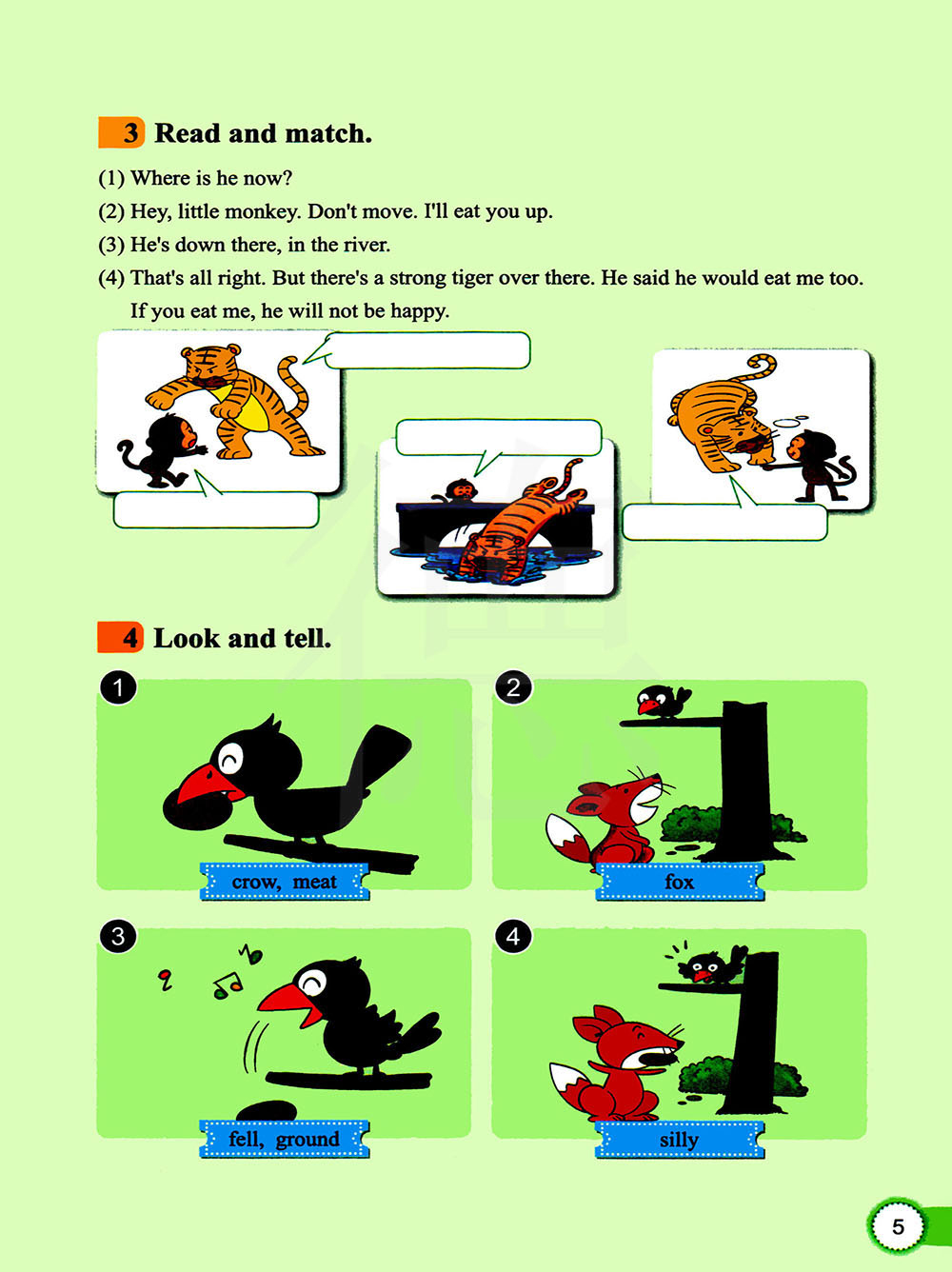 3 Read and match.

(1) Where is he now?

(2) Hey, little monkey. Don't move. I'll eat you up.

(3) He's down there, in the river.

(4) That's all right. But there's a strong tiger over there. He said he would eat me too. If you eat me, he will not be happy.

4 Look and tell.

1

crow, meat

2

fox

3

fell, ground

4

silly

5