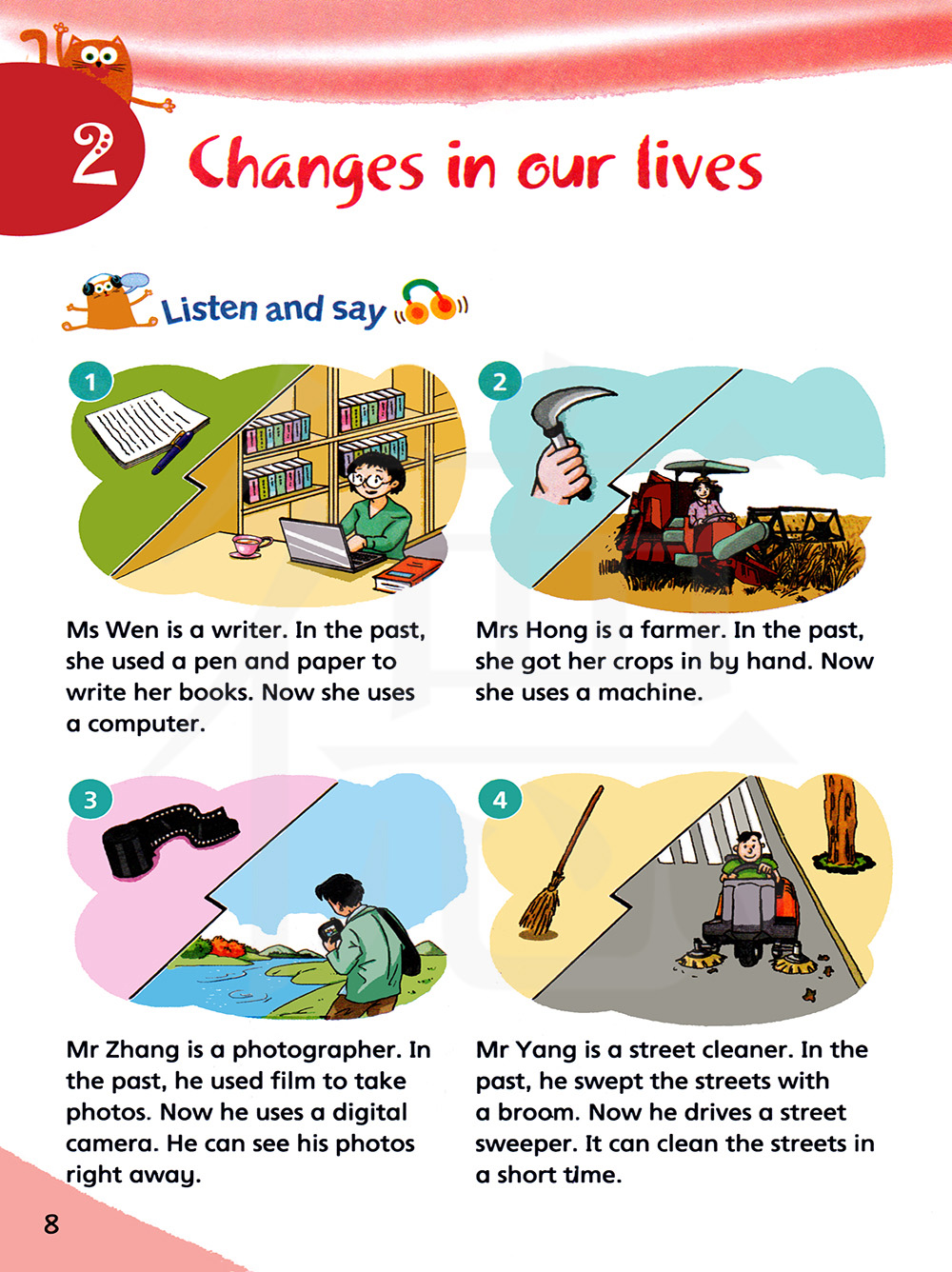 2 Changes in our lives

Listen and say

1

Ms Wen is a writer. In the past, she used a pen and paper to write her books. Now she uses a computer.

2

Mrs Hong is a farmer. In the past, she got her crops in by hand. Now she uses a machine.

3

Mr Zhang is a photographer. In the past, he used film to take photos. Now he uses a digital camera. He can see his photos right away.

4

Mr Yang is a street cleaner. In the past, he swept the streets with a broom. Now he drives a street sweeper. It can clean the streets in a short time.

8