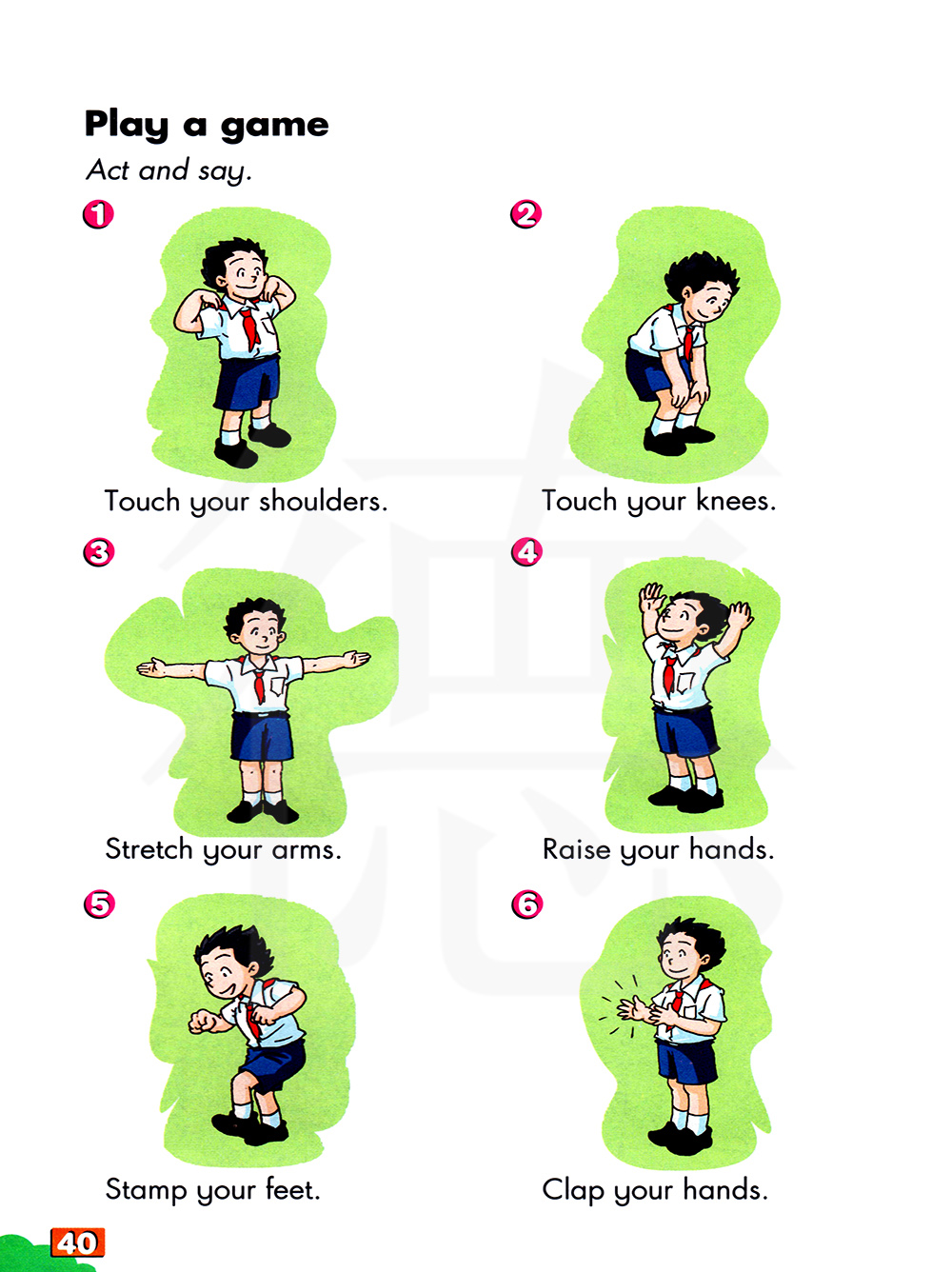 Play a game
Act and say.

1
Touch your shoulders.

2
Touch your knees.

3
Stretch your arms.

4
Raise your hands.

5
Stamp your feet.

6
Clap your hands.

40