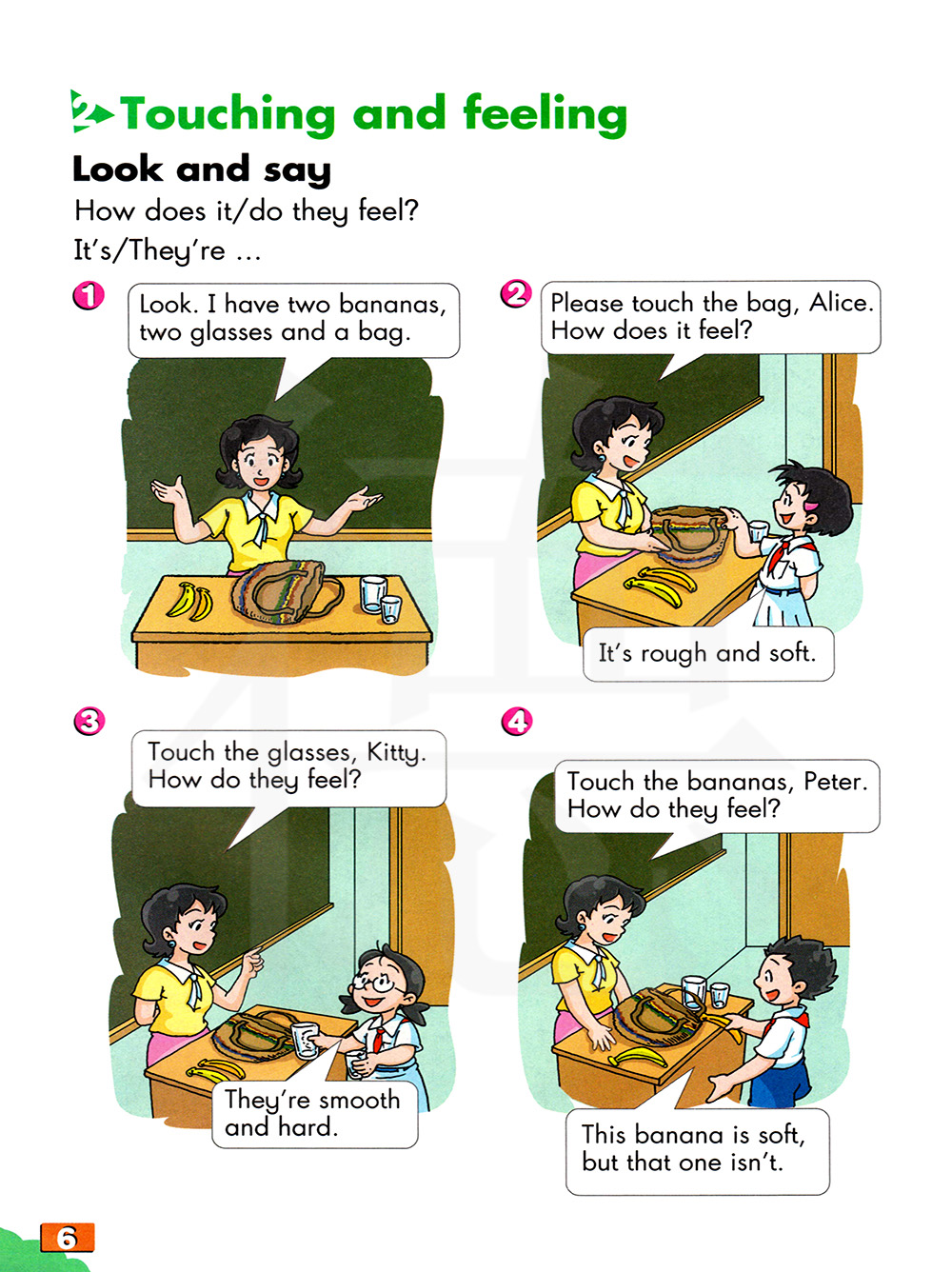 2 Touching and feeling

Look and say

How does it/do they feel?
It's/They're ...

1
Look. I have two bananas, two glasses and a bag.

2
Please touch the bag, Alice. How does it feel?

It's rough and soft.

3
Touch the glasses, Kitty. How do they feel?

They're smooth and hard.

4
Touch the bananas, Peter. How do they feel?

This banana is soft, but that one isn't.

6